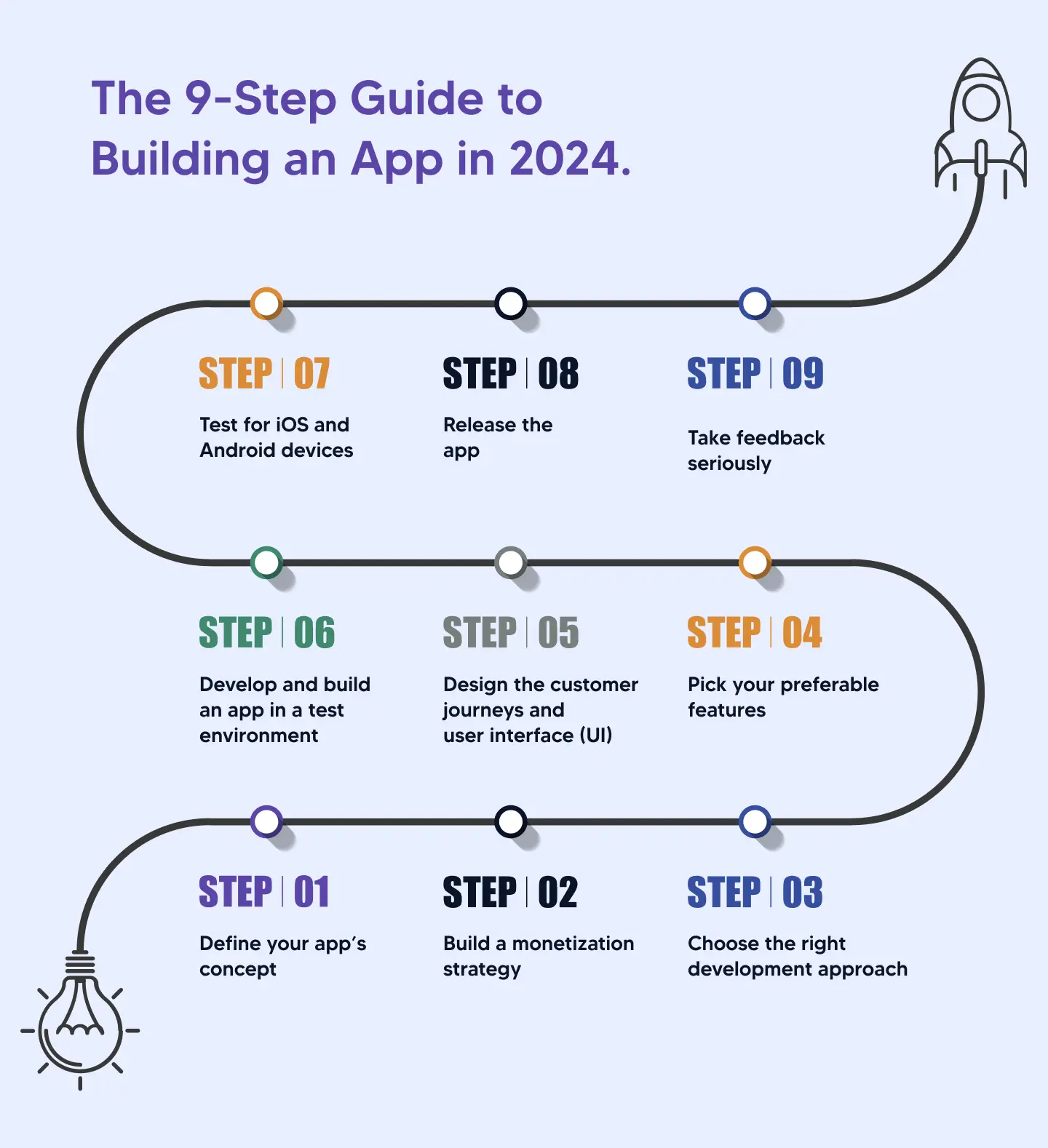 The 9-Step Guide to Building an App in 2024.

STEP | 07
Test for iOS and Android devices

STEP | 08
Release the app

STEP | 09
Take feedback seriously

STEP | 06
Develop and build an app in a test environment

STEP | 05
Design the customer journeys and user interface (UI)

STEP | 04
Pick your preferable features

STEP | 01
Define your app's concept

STEP | 02
Build a monetization strategy

STEP | 03
Choose the right development approach